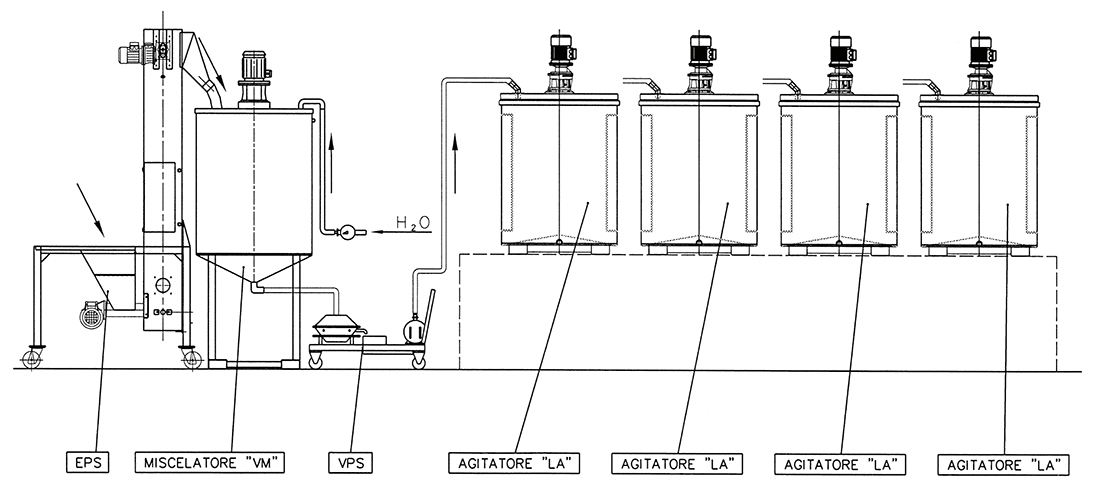 $H_2O$

EPS
MISCELATORE "VM"
VPS
AGITATORE "LA"
AGITATORE "LA"
AGITATORE "LA"
AGITATORE "LA"